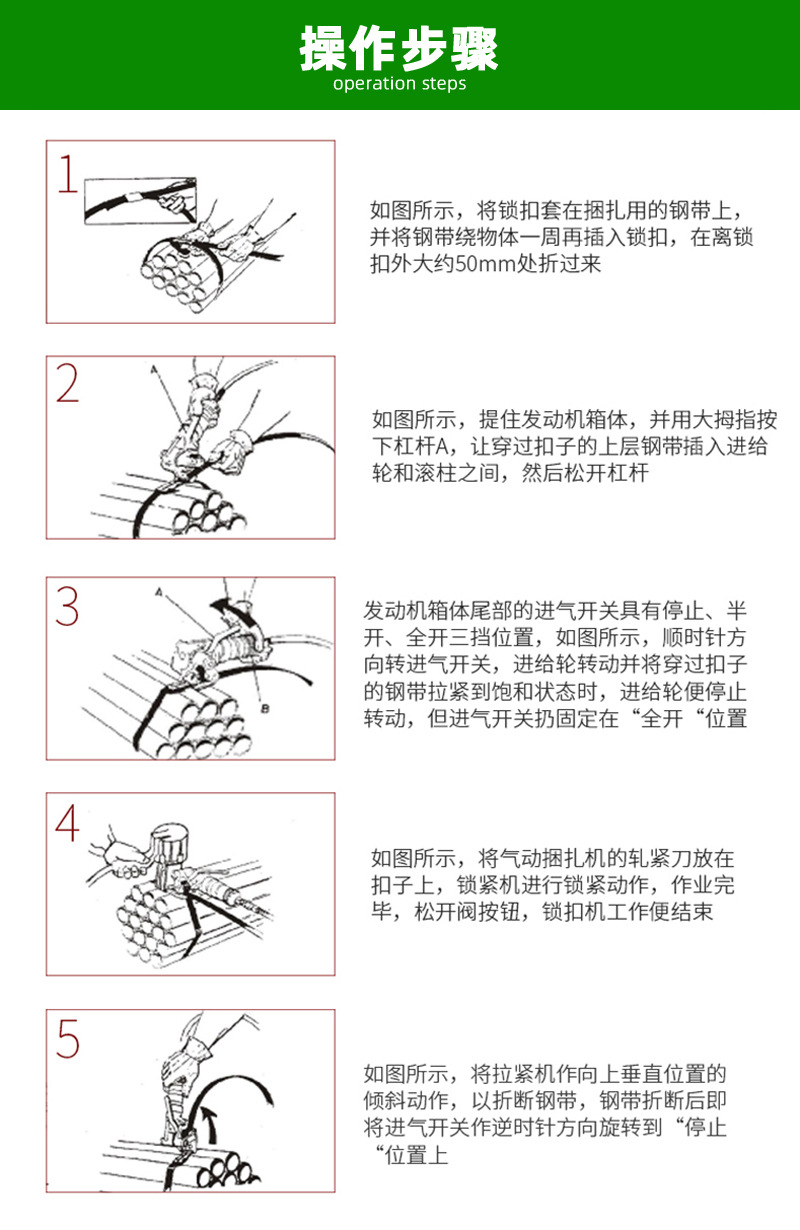 操作步骤
operation steps

1

如图所示，将锁扣套在捆扎用的钢带上，并将钢带绕物体一周再插入锁扣，在离锁扣外大约50mm处折过来

2

A

如图所示，提住发动机箱体，并用大拇指按下杠杆A，让穿过扣子的上层钢带插入进给轮和滚柱之间，然后松开杠杆

3

A

B

发动机箱体尾部的进气开关具有停止、半开、全开三挡位置，如图所示，顺时针方向转进气开关，进给轮转动并将穿过扣子的钢带拉紧到饱和状态时，进给轮便停止转动，但进气开关扔固定在“全开“位置

4

如图所示，将气动捆扎机的轧紧刀放在扣子上，锁紧机进行锁紧动作，作业完毕，松开阀按钮，锁扣机工作便结束

5

如图所示，将拉紧机作向上垂直位置的倾斜动作，以折断钢带，钢带折断后即将进气开关作逆时针方向旋转到“停止“位置上