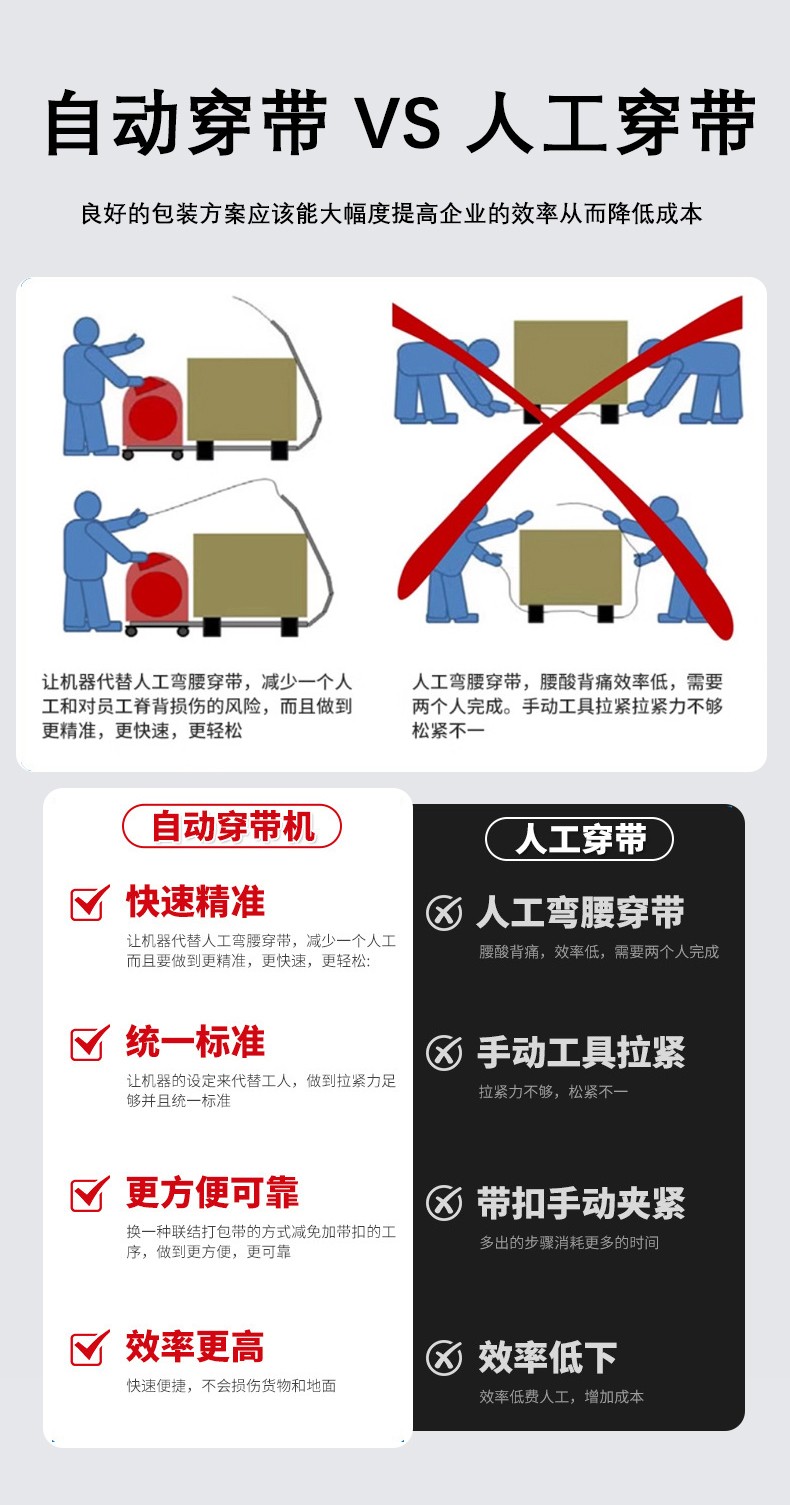 自动穿带 VS 人工穿带

良好的包装方案应该能大幅度提高企业的效率从而降低成本

让机器代替人工弯腰穿带，减少一个人工和对员工脊背损伤的风险，而且做到更精准，更快速，更轻松

人工弯腰穿带，腰酸背痛效率低，需要两个人完成。手动工具拉紧拉紧力不够松紧不一

自动穿带机

快速精准
让机器代替人工弯腰穿带，减少一个人工而且要做到更精准，更快速，更轻松:

统一标准
让机器的设定来代替工人，做到拉紧力足够并且统一标准

更方便可靠
换一种联结打包带的方式减免加带扣的工序，做到更方便，更可靠

效率更高
快速便捷，不会损伤货物和地面

人工穿带

人工弯腰穿带
腰酸背痛，效率低，需要两个人完成

手动工具拉紧
拉紧力不够，松紧不一

带扣手动夹紧
多出的步骤消耗更多的时间

效率低下
效率低费人工，增加成本